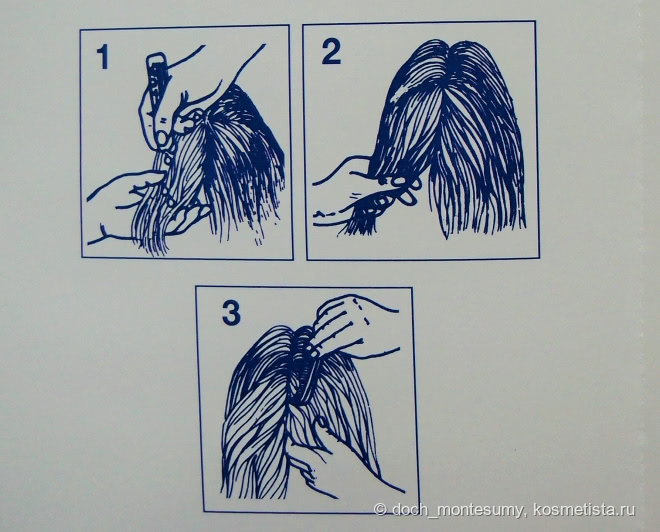 1

2

3

© doch_montesumy, kosmetista.ru