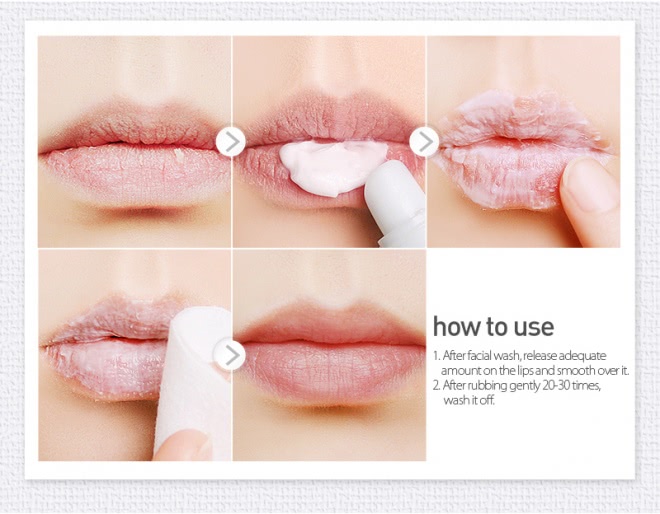 how to use

1. After facial wash, release adequate amount on the lips and smooth over it.
2. After rubbing gently 20-30 times, wash it off.