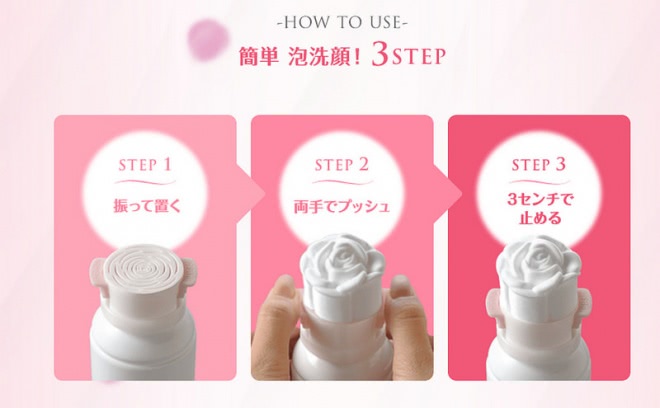 -HOW TO USE-

簡単 泡洗顔! 3STEP

STEP 1

振って置く

STEP 2

両手でプッシュ

STEP 3

3センチで止める